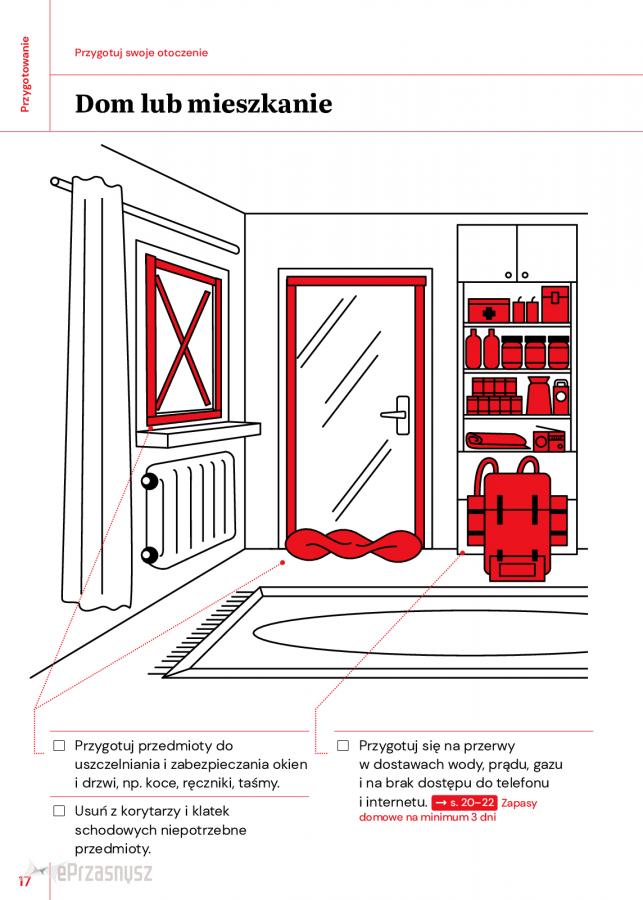 Przygotowanie

Przygotuj swoje otoczenie

Dom lub mieszkanie

☐ Przygotuj przedmioty do uszczelniania i zabezpieczania okien i drzwi, np. koce, ręczniki, taśmy.

☐ Usuń z korytarzy i klatek schodowych niepotrzebne przedmioty.

☐ Przygotuj się na przerwy w dostawach wody, prądu, gazu i na brak dostępu do telefonu i internetu. → s. 20–22 Zapasy domowe na minimum 3 dni

17

ePrzasnysz