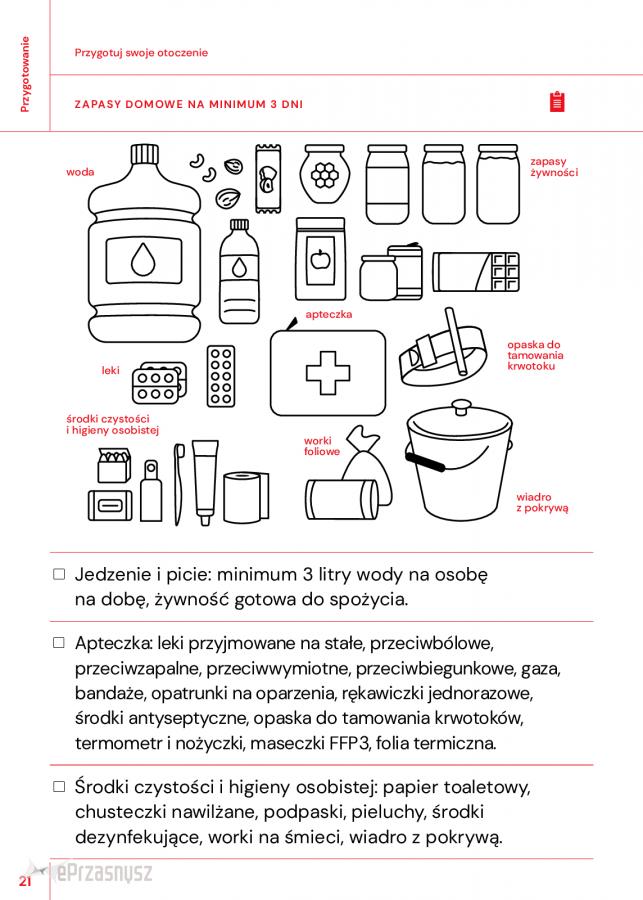 Przygotowanie

Przygotuj swoje otoczenie

ZAPASY DOMOWE NA MINIMUM 3 DNI

woda

zapasy żywności

apteczka

opaska do tamowania krwotoku

leki

środki czystości i higieny osobistej

worki foliowe

wiadro z pokrywą

☐ Jedzenie i picie: minimum 3 litry wody na osobę na dobę, żywność gotowa do spożycia.

☐ Apteczka: leki przyjmowane na stałe, przeciwbólowe, przeciwzapalne, przeciwwymiotne, przeciwbiegunkowe, gaza, bandaże, opatrunki na oparzenia, rękawiczki jednorazowe, środki antyseptyczne, opaska do tamowania krwotoków, termometr i nożyczki, maseczki FFP3, folia termiczna.

☐ Środki czystości i higieny osobistej: papier toaletowy, chusteczki nawilżane, podpaski, pieluchy, środki dezynfekujące, worki na śmieci, wiadro z pokrywą.

21

ePrzasnysz